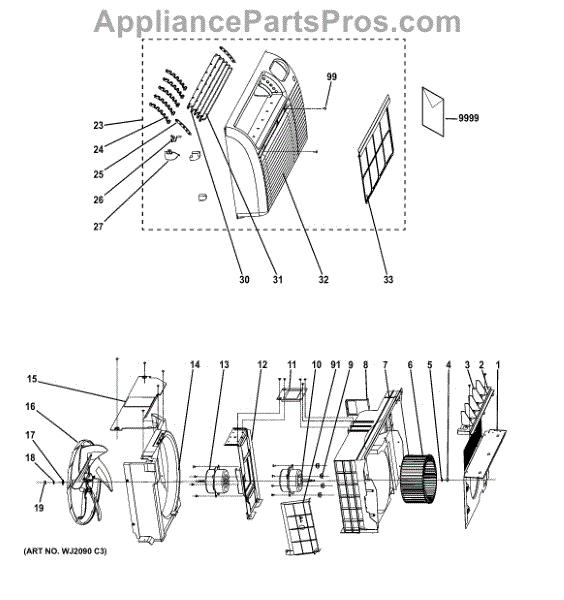 AppliancePartsPros.com

99

9999

23

24

25

26

27

30 31 32 33

15

16

17

18

19

14 13 12 11 10 91 9 8 7 6 5 4 3 2 1

(ART NO. WJ2090 C3)