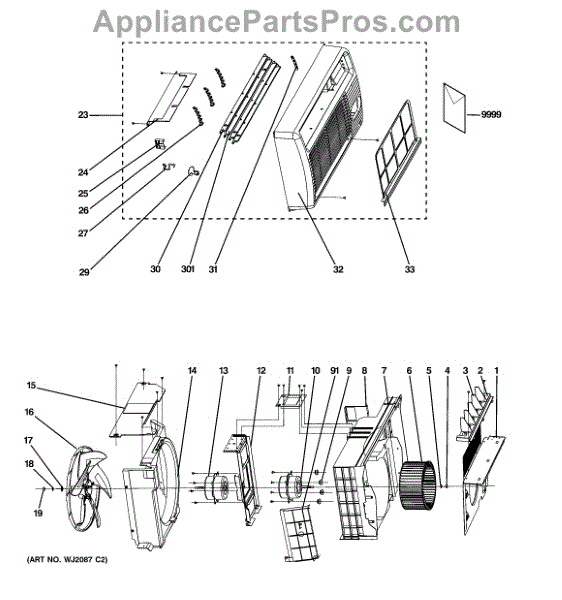 AppliancePartsPros.com

23
9999
24
25
26
27
29
30
301
31
32
33

14 13 12 11 10 91 9 8 7 6 5 4 3 2 1
15
16
17
18
19

(ART NO. WJ2087 C2)