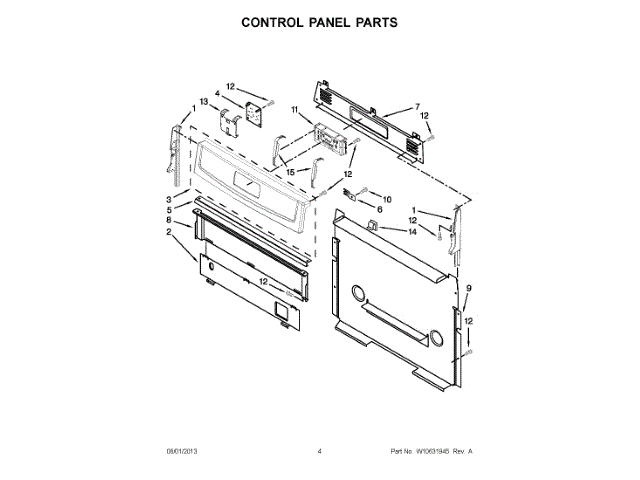 CONTROL PANEL PARTS

12
4
13
1
11
7
12
15
12
3
5
8
2
10
6
1
12
14
12
9
12

08/01/2013 4 Part No. W10631945 Rev. A