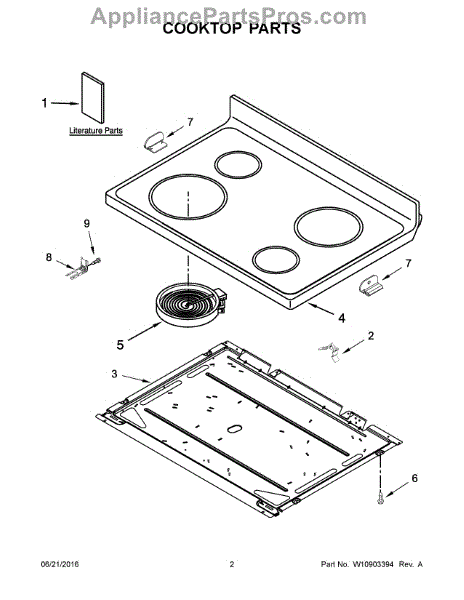 AppliancePartsPros.com
COOKTOP PARTS

1
Literature Parts
7
9
8
7
4
5
2
3
6

06/21/2016 2 Part No. W10903394 Rev. A