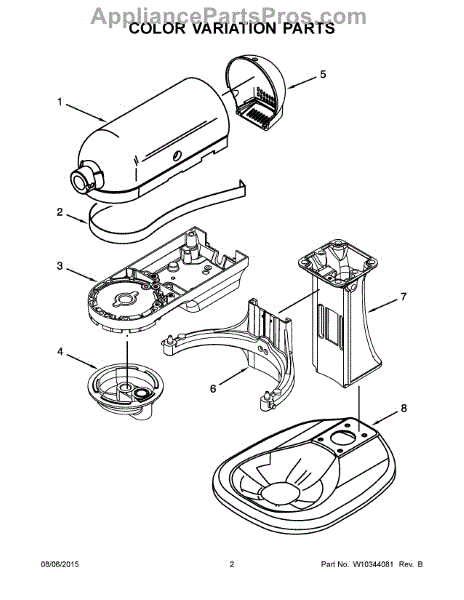 AppliancePartsPros.com
COLOR VARIATION PARTS

1
5
2
3
7
4
6
8

08/06/2015
2
Part No. W10344081 Rev. B