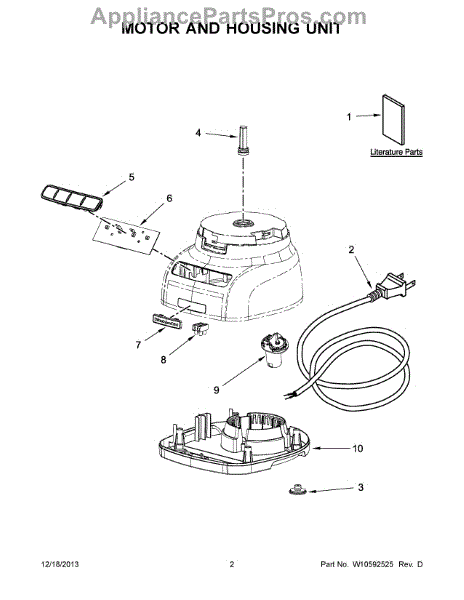 AppliancePartsPros.com
MOTOR AND HOUSING UNIT

1
Literature Parts
4
5
6
2
7
8
9
10
3

12/18/2013 2 Part No. W10592525 Rev. D