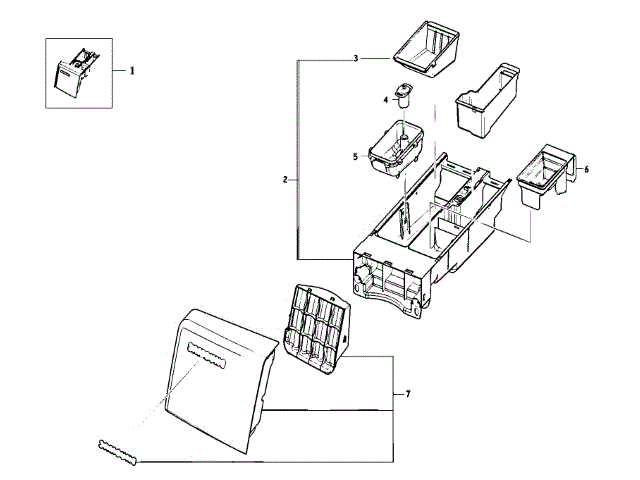 1
3
4
5
2
6
7