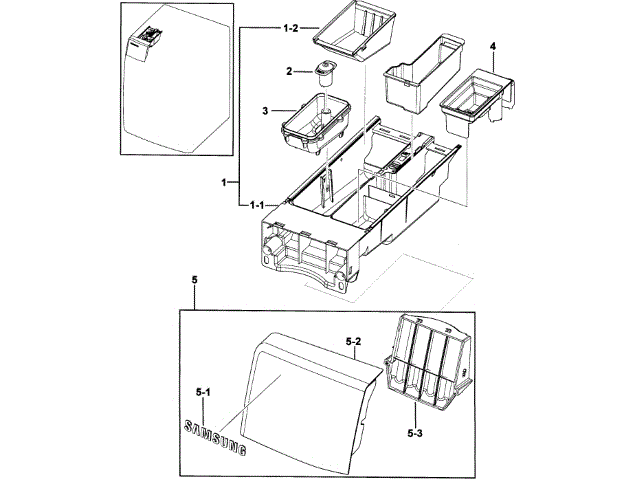 1-2
2
3
4
1
1-1
5
5-2
5-1
SAMSUNG
5-3