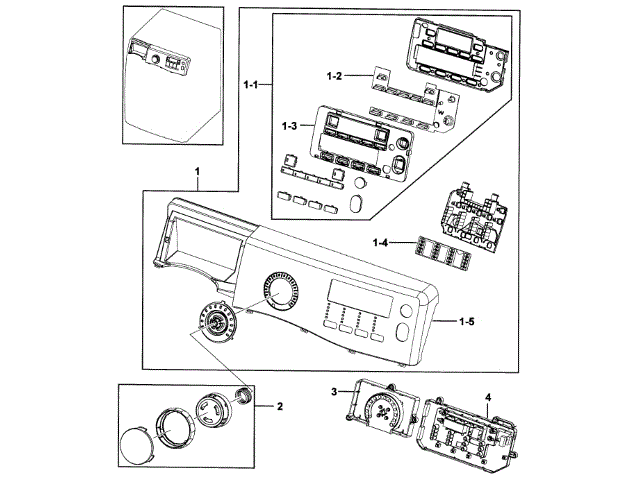 1-1
1-2
1-3
1
1-4
1-5
2
3
4