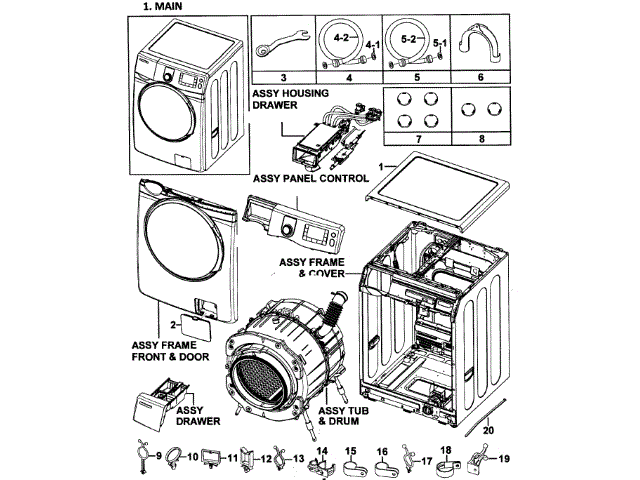 1. MAIN

4-2
4-1
5-2
5-1
3
4
5
6
ASSY HOUSING DRAWER
7
8
1
ASSY PANEL CONTROL
ASSY FRAME & COVER
2
ASSY FRAME FRONT & DOOR
ASSY DRAWER
ASSY TUB & DRUM
20
9
10
11
12
13
14
15
16
17
18
19