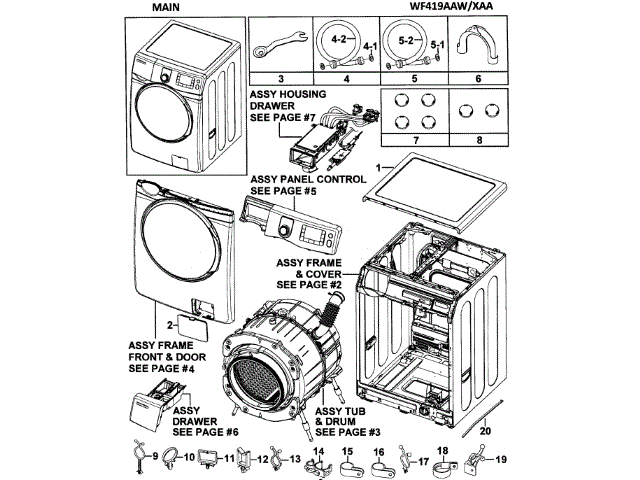 MAIN

WF419AAW/XAA

4-2
4-1
5-2
5-1
3
4
5
6

ASSY HOUSING DRAWER SEE PAGE #7

7
8

1

ASSY PANEL CONTROL SEE PAGE #5

ASSY FRAME & COVER SEE PAGE #2

2

ASSY FRAME FRONT & DOOR SEE PAGE #4

ASSY DRAWER SEE PAGE #6

ASSY TUB & DRUM SEE PAGE #3

20

9
10
11
12
13
14
15
16
17
18
19