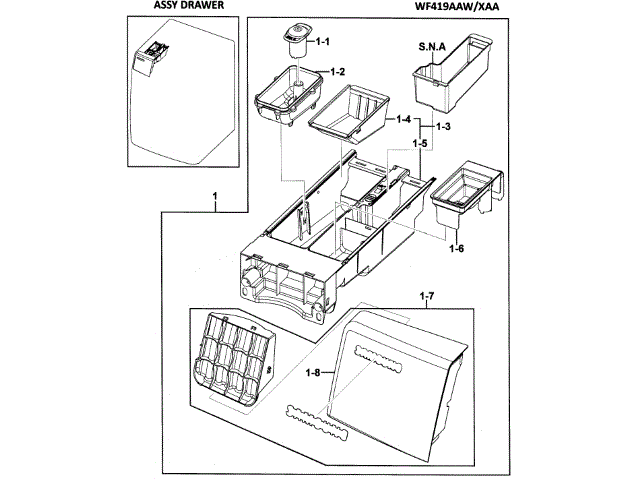 ASSY DRAWER

WF419AAW/XAA

1-1

S.N.A

1-2

1-4

1-3

1-5

1

1-6

1-7

1-8