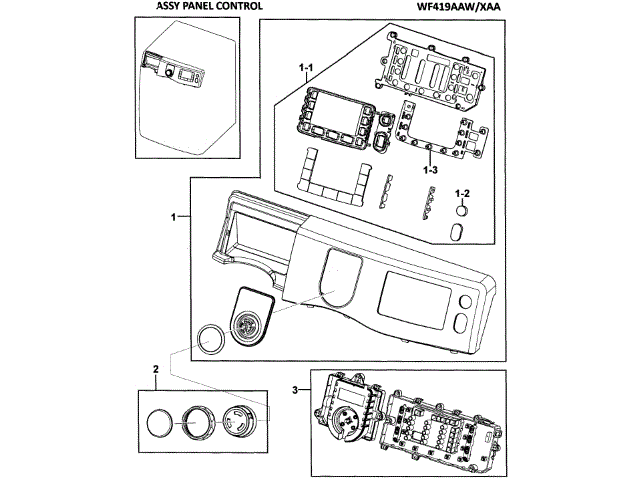 ASSY PANEL CONTROL

WF419AAW/XAA

1-1

1-3

1-2

1

2

3