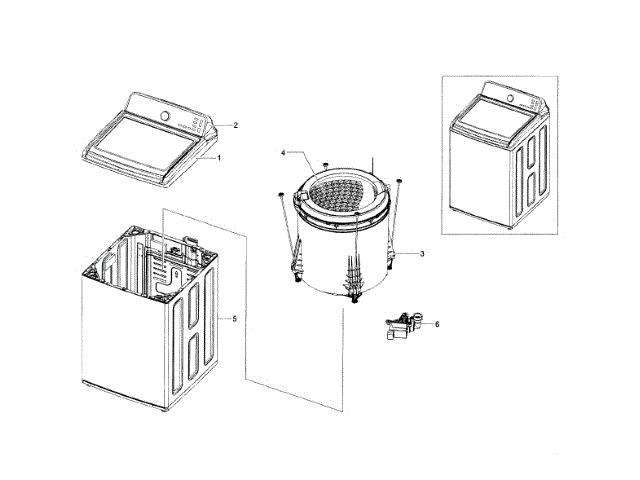 2
1
4
3
5
6