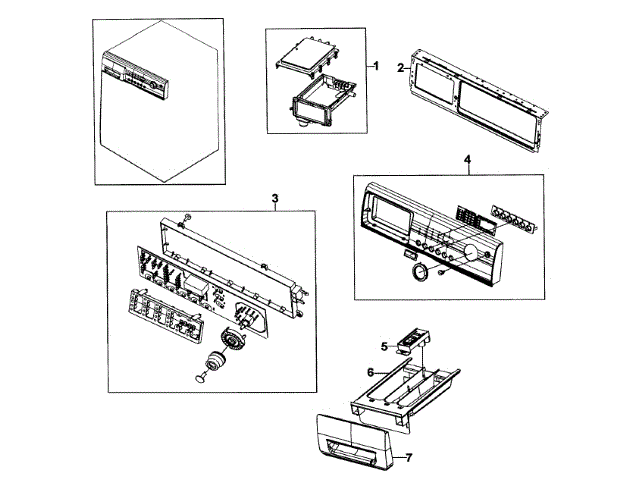 1
2
3
4
5
6
7