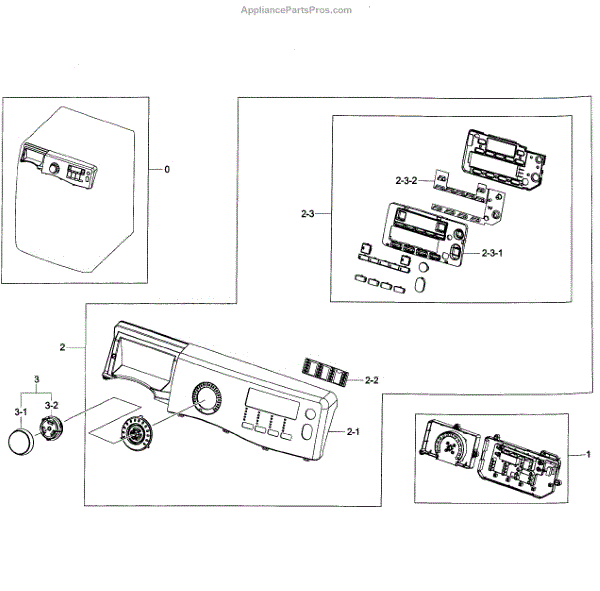 AppliancePartsPros.com

0

2-3-2

2-3

2-3-1

2

2-2

3

3-1

3-2

2-1

1