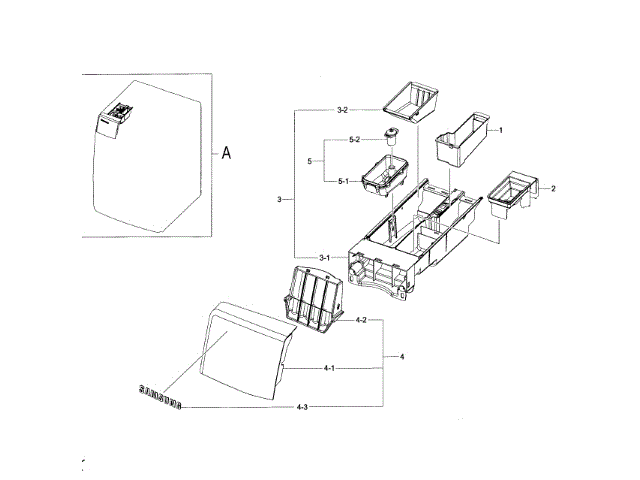 A

3-2

1

5-2

5

5-1

2

3

3-1

4-2

4

4-1

SAMSUNG

4-3