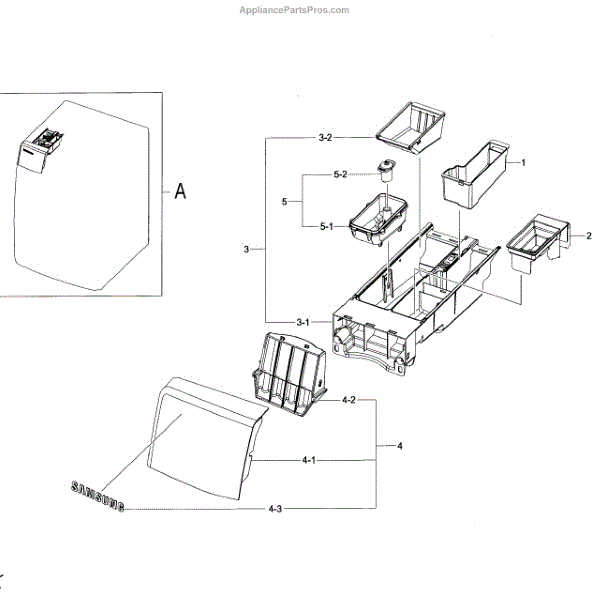 AppliancePartsPros.com

A

3-2

1

5-2

5

5-1

2

3

3-1

4-2

4

4-1

SAMSUNG

4-3