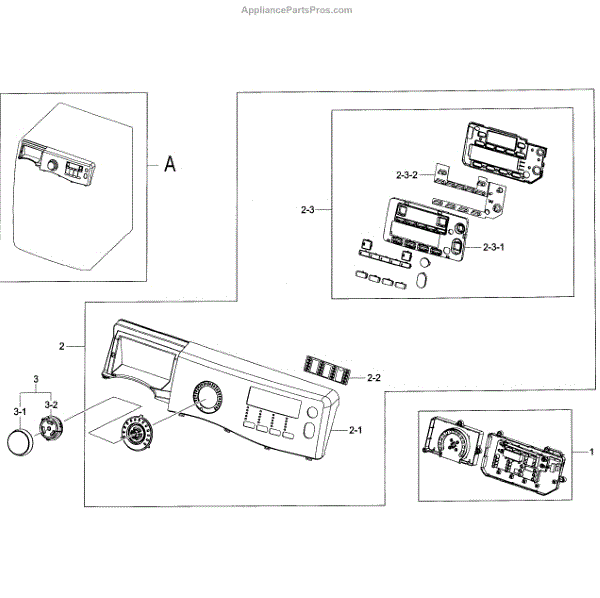 AppliancePartsPros.com

A

2-3-2

2-3

2-3-1

2

2-2

3

3-1

3-2

2-1

1