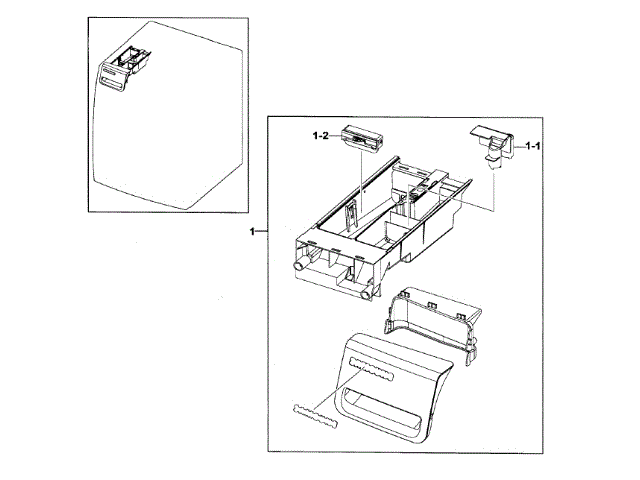 1-2
1-1
1