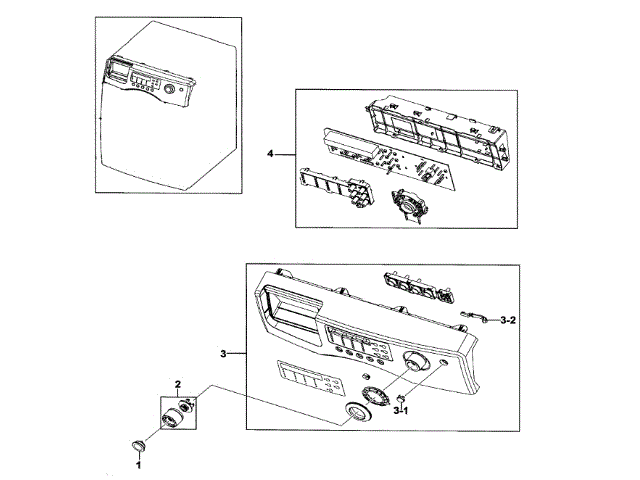 4

3-2

3

2

3-1

1