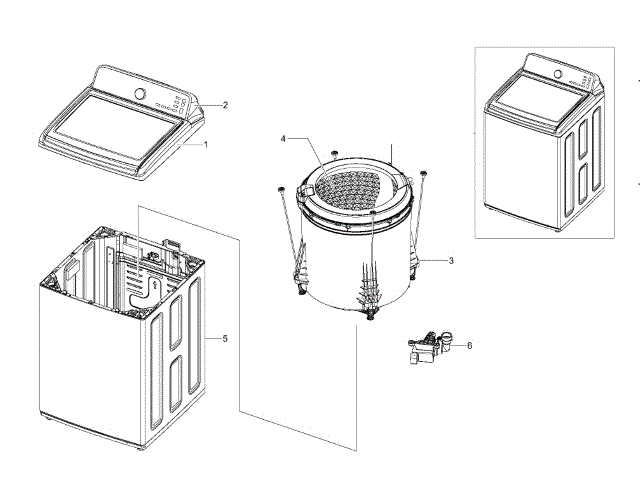 2
1
4
3
5
6