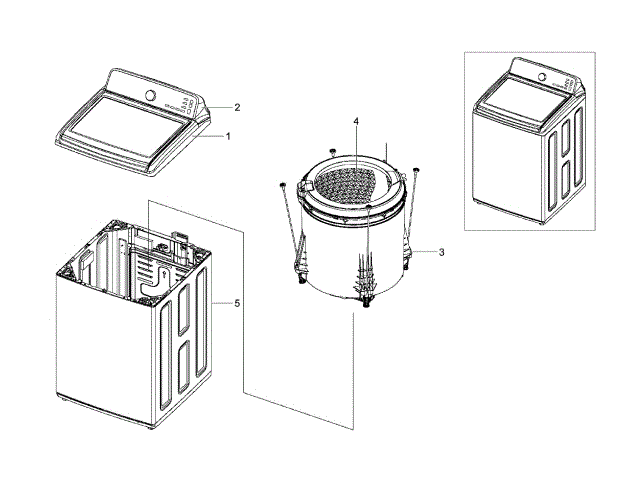 2
1
4
3
5