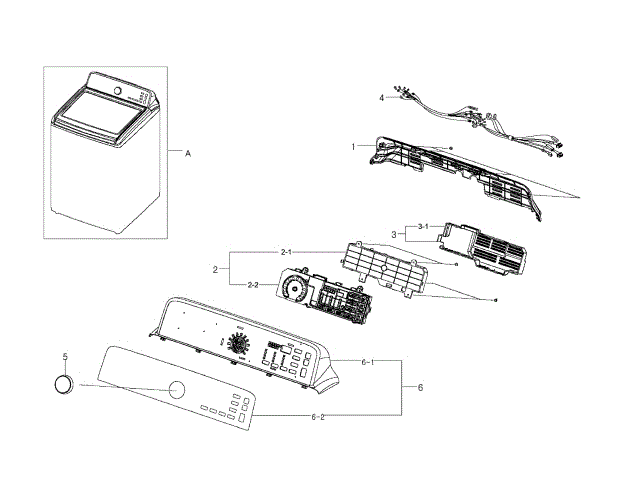 A

4

1

3
3-1

2
2-1
2-2

5

6-1
6
6-2