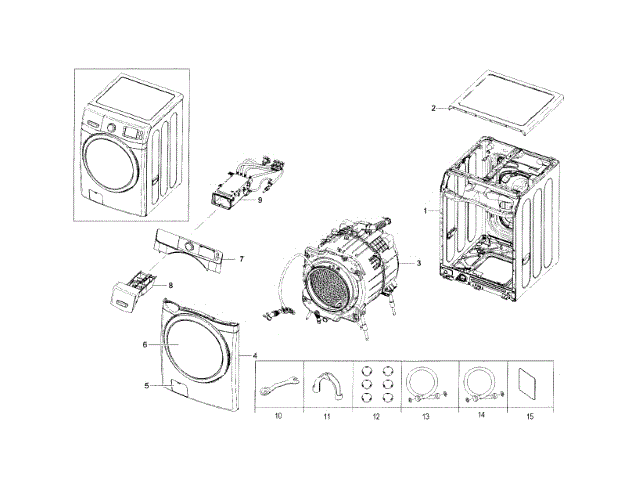 2
9
1
7
3
8
6
4
5
10
11
12
13
14
15