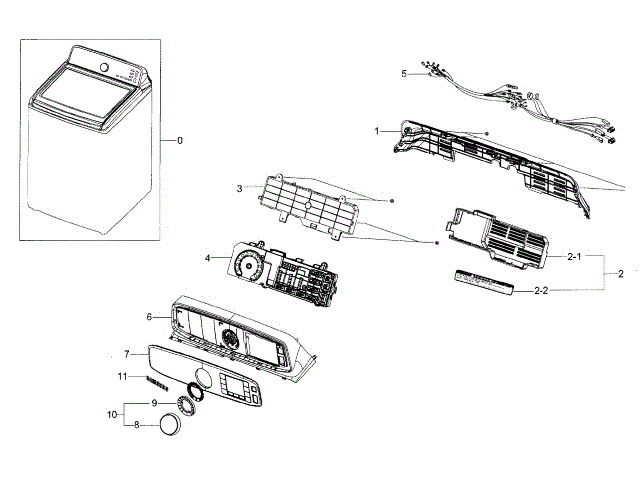 0
5
1
3
4
2-1
2
2-2
6
7
11
9
10
8