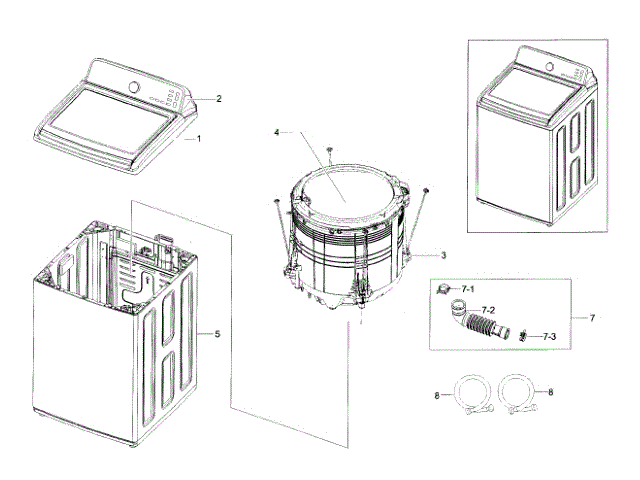 2
1
4
3
5
7-1
7-2
7-3
7
8
8