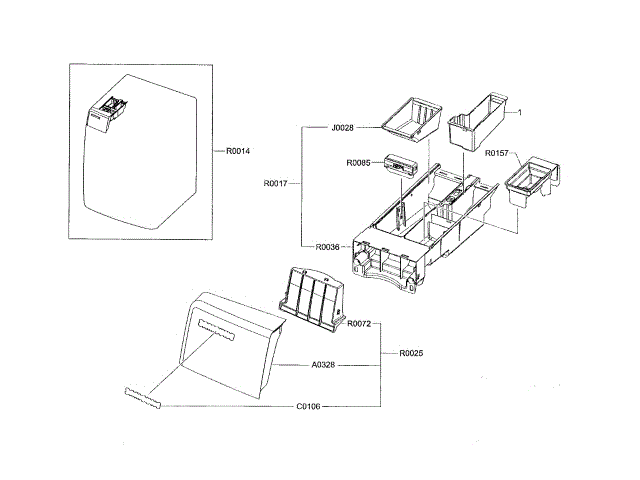 R0014
J0028
1
R0085
R0157
R0017
R0036
R0072
R0025
A0328
C0106