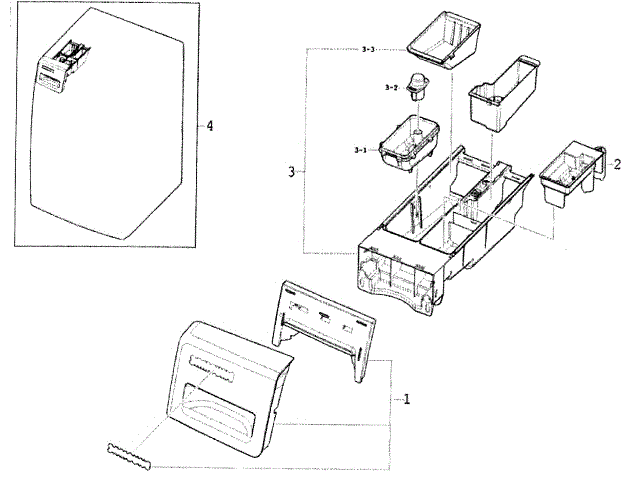 4
3-3
3-2
3-1
3
2
1