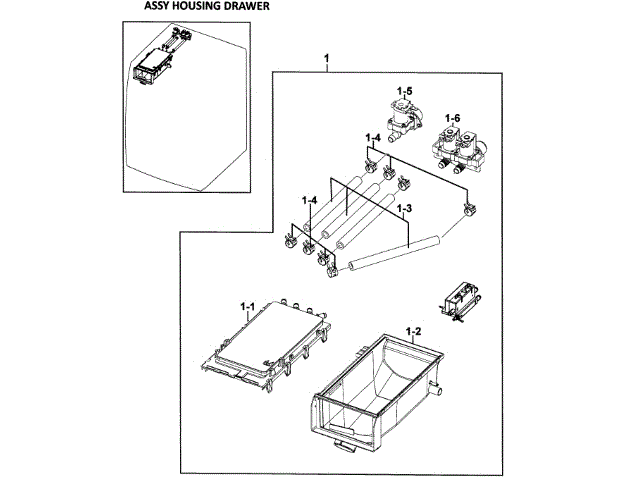 ASSY HOUSING DRAWER

1

1-5

1-6

1-4

1-4

1-3

1-1

1-2