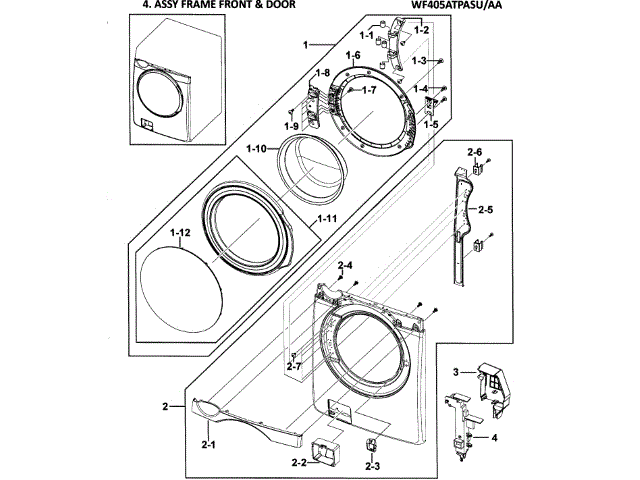 4. ASSY FRAME FRONT & DOOR

WF405ATPASU/AA

1
1-1
1-2
1-3
1-4
1-5
1-6
1-7
1-8
1-9
1-10
1-11
1-12
2-6
2-5
2-4
2-7
2
2-1
2-2
2-3
3
4