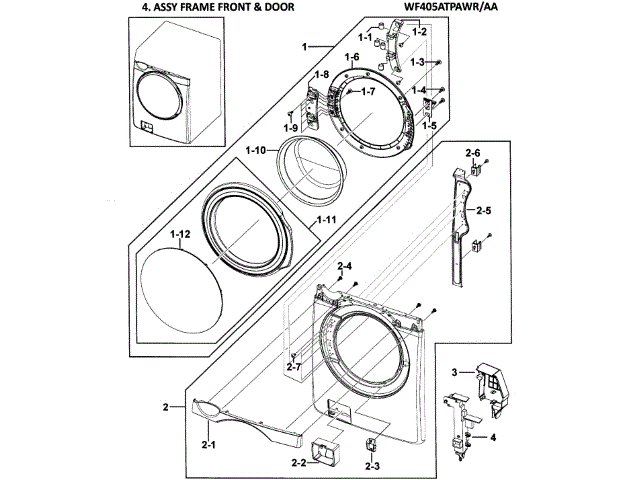 4. ASSY FRAME FRONT & DOOR

WF405ATPAWR/AA

1
1-1
1-2
1-3
1-4
1-5
1-6
1-7
1-8
1-9
1-10
1-11
1-12
2-6
2-5
2-4
2-7
2
2-1
2-2
2-3
3
4