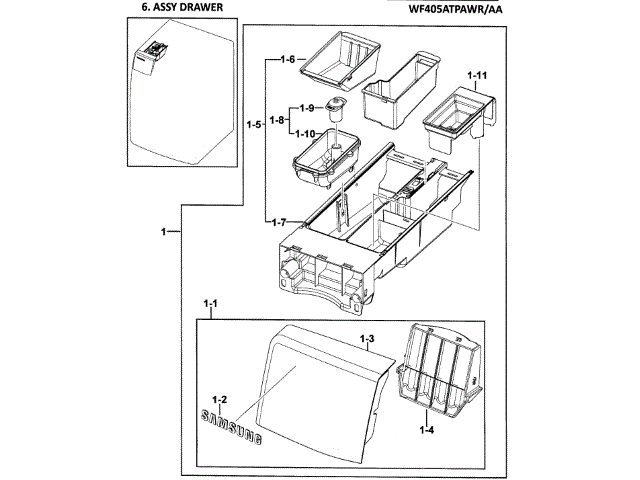 6. ASSY DRAWER

WF405ATPAWR/AA

1-6

1-11

1-9

1-8

1-5

1-10

1-7

1

1-1

1-3

1-2

SAMSUNG

1-4