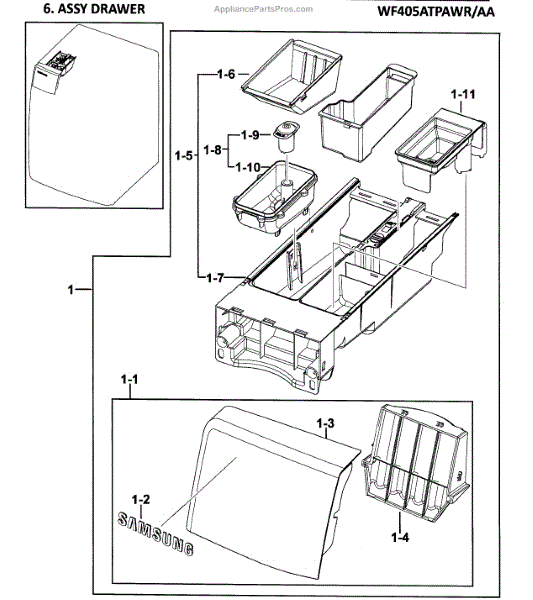 6. ASSY DRAWER
AppliancePartsPros.com
WF405ATPAWR/AA

1-6
1-11
1-9
1-8
1-5
1-10
1-7
1
1-1
1-3
1-2
SAMSUNG
1-4