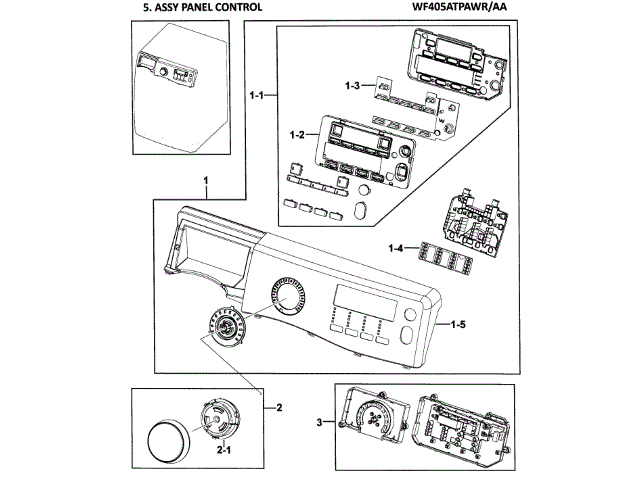 5. ASSY PANEL CONTROL

WF405ATPAWR/AA

1-1

1-3

1-2

1

1-4

1-5

2

2-1

3