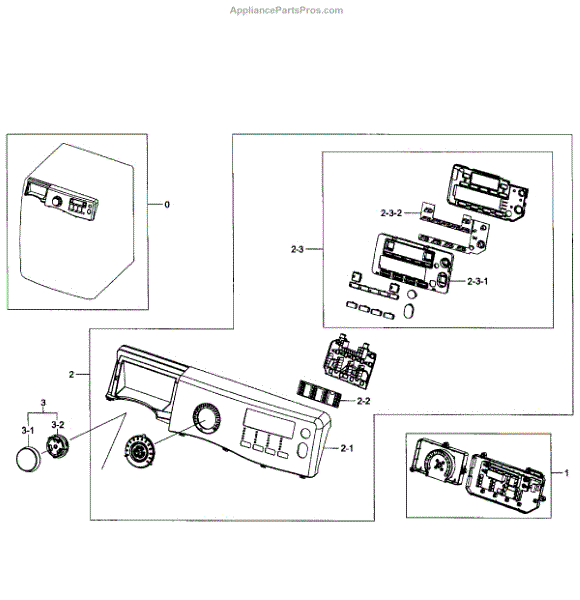 AppliancePartsPros.com

0

2-3-2

2-3

2-3-1

2

2-2

3

3-1

3-2

2-1

1