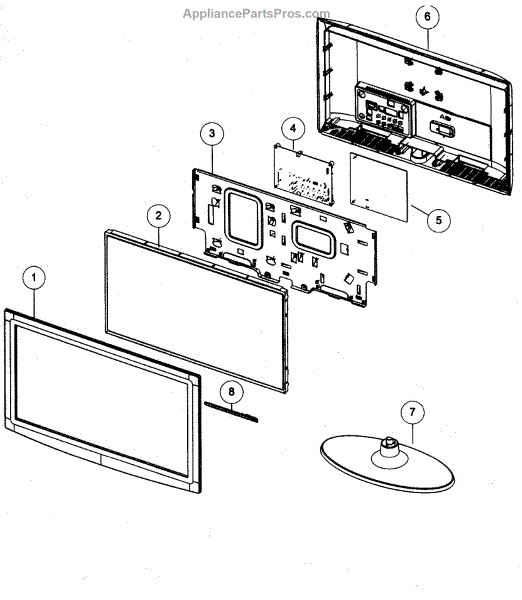 AppliancePartsPros.com

6

4

3

5

2

1

8

7