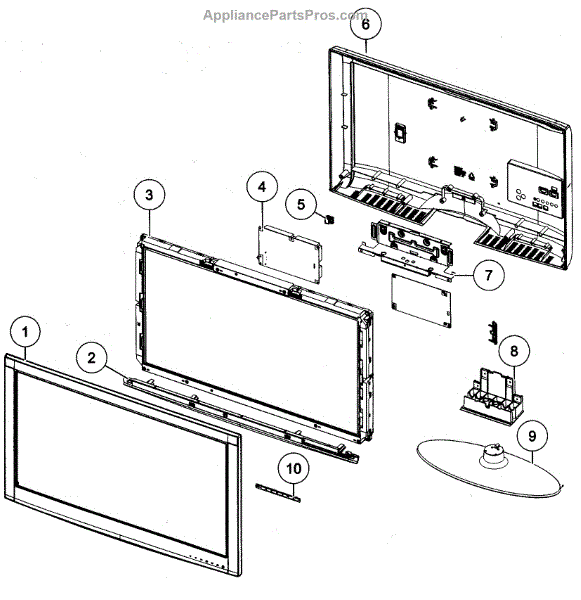 AppliancePartsPros.com
6
3
4
5
7
1
2
8
9
10