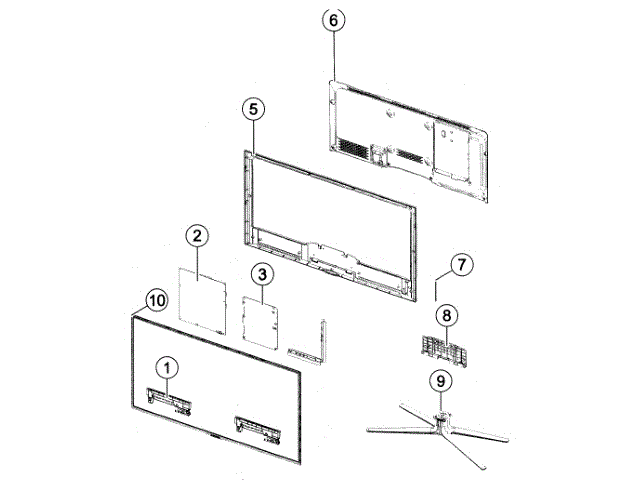 6
5
2
3
7
10
8
1
9