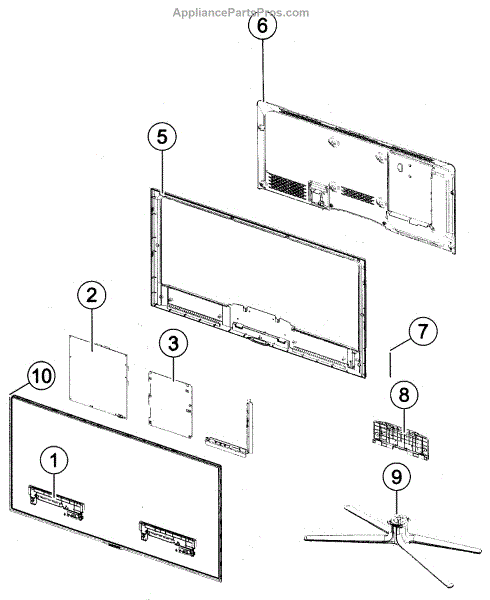 AppliancePartsPros.com

6

5

2

3

7

10

8

1

9