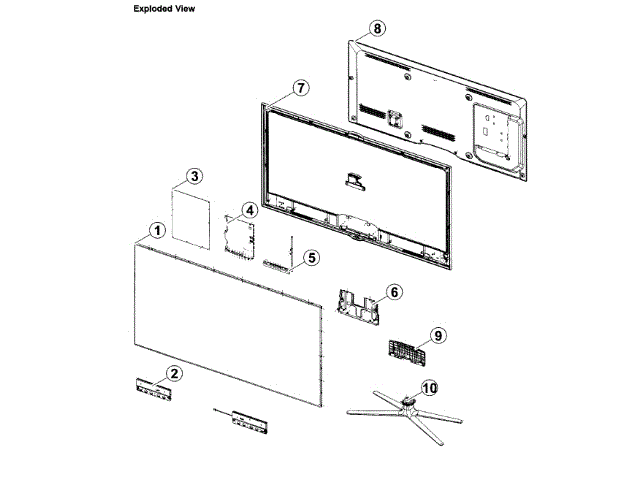 Exploded View

8
7
3
4
1
5
6
9
2
10