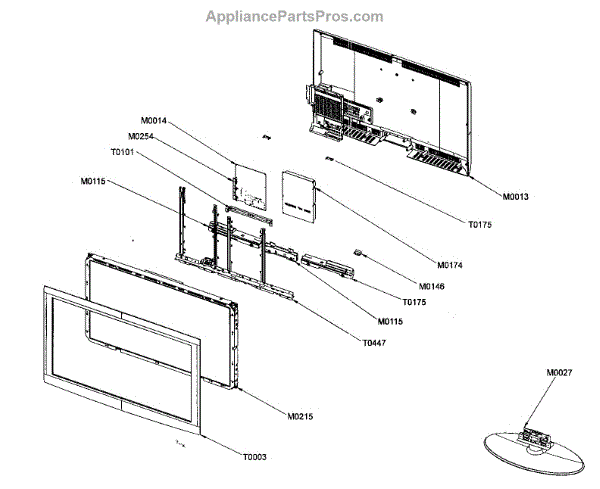 AppliancePartsPros.com

M0014
M0254
T0101
M0115
M0013
T0175
M0174
M0146
T0175
M0115
T0447
M0215
T0003
M0027