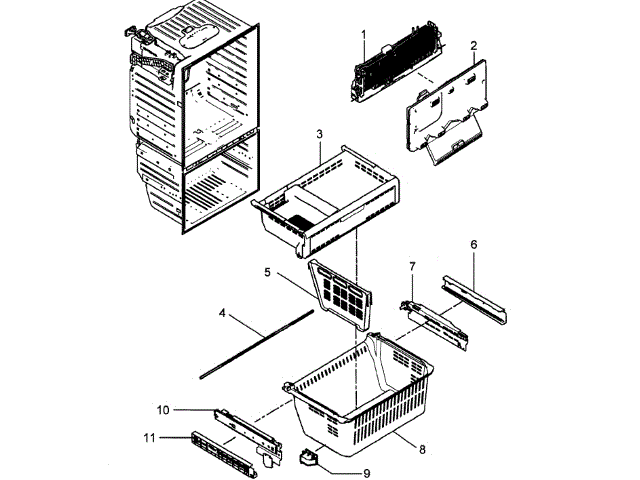 1
2
3
5
6
7
4
10
11
8
9