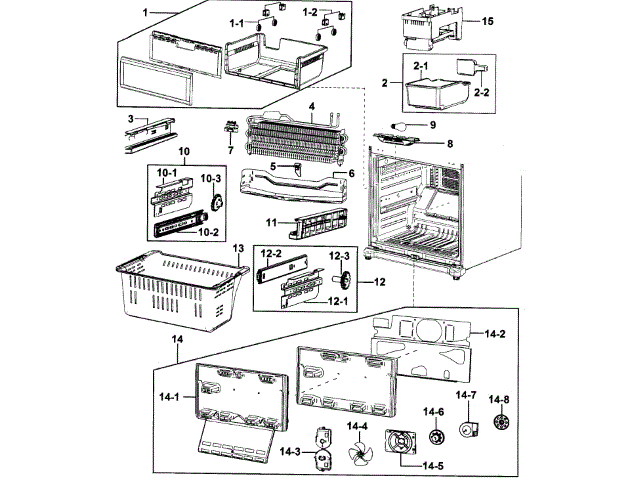 1
1-1
1-2
15
2-1
2
2-2
3
4
7
9
8
10
10-1
10-3
5
6
10-2
11
13
12-2
12-3
12
12-1
14
14-2
14-1
14-7
14-8
14-6
14-4
14-3
14-5