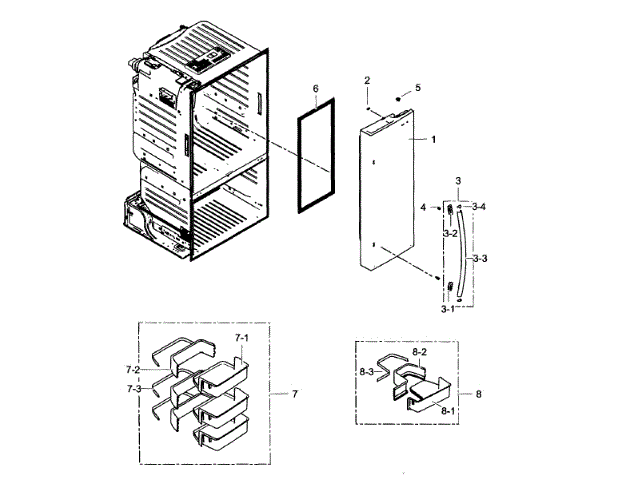 6
2
5
1
3
4
3-4
3-2
3-3
3-1
7-1
7-2
7-3
7
8-2
8-3
8
8-1