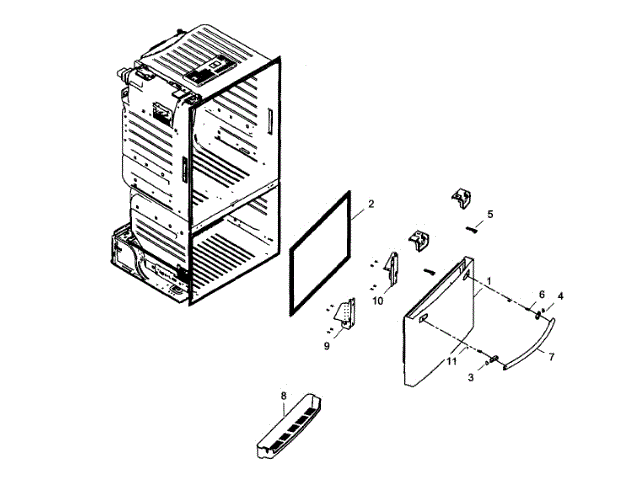 2
5
1
6
4
10
9
11
7
3
8