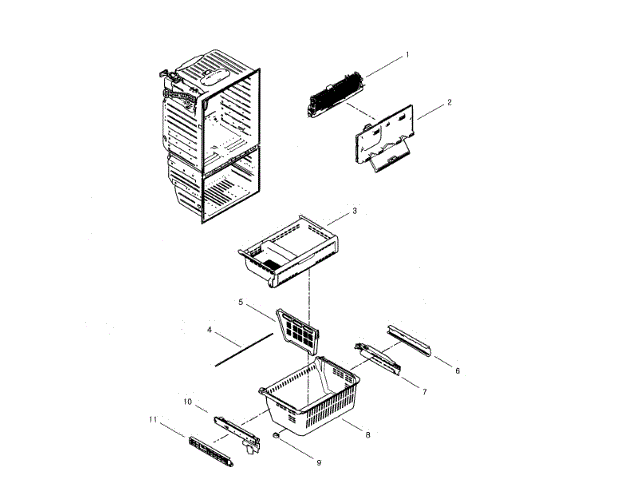 1
2
3
5
4
6
7
10
11
8
9