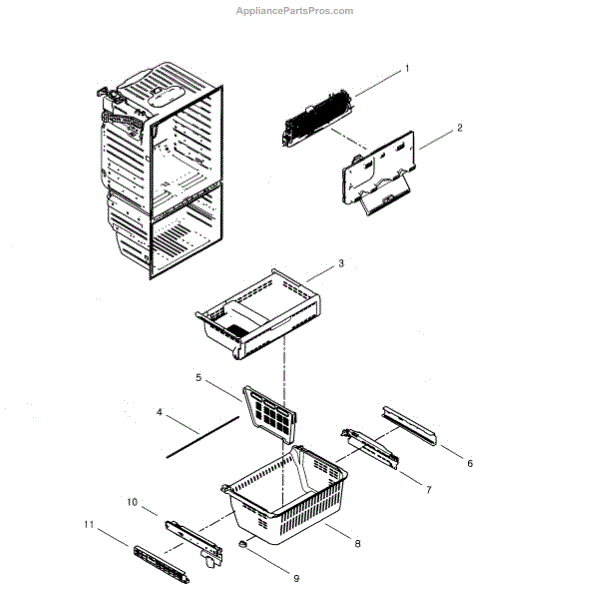 AppliancePartsPros.com

1
2
3
5
4
6
7
10
11
8
9