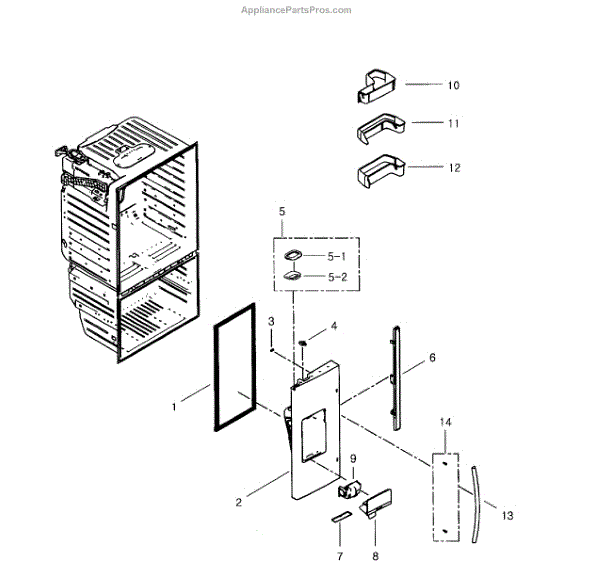 AppliancePartsPros.com

10

11

12

5

5-1

5-2

3

4

6

1

14

9

2

13

7

8