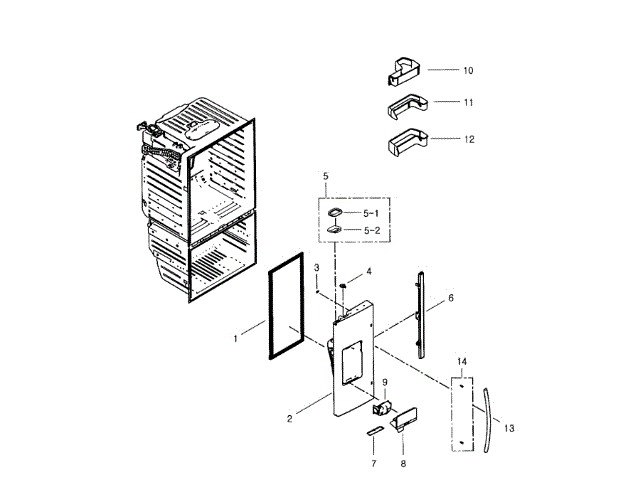 10
11
12
5
5-1
5-2
3
4
6
1
14
9
2
13
7
8